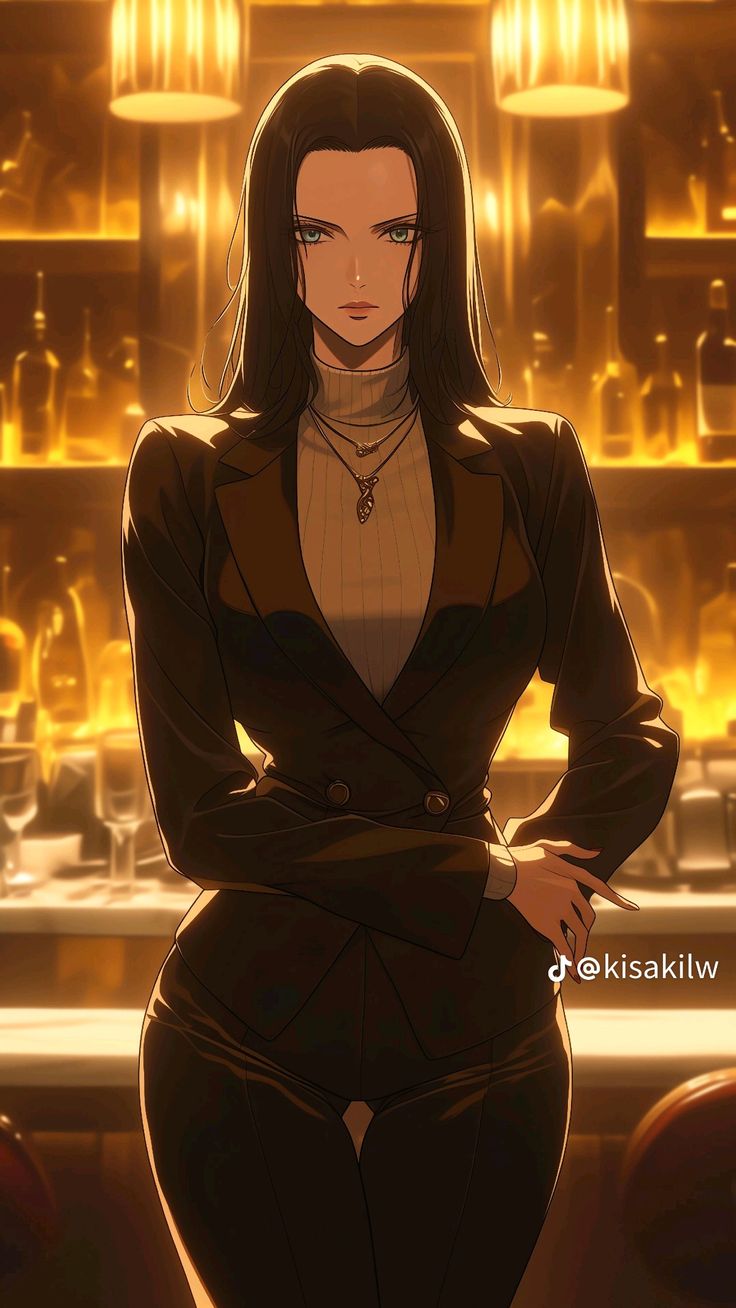 @kisakilw