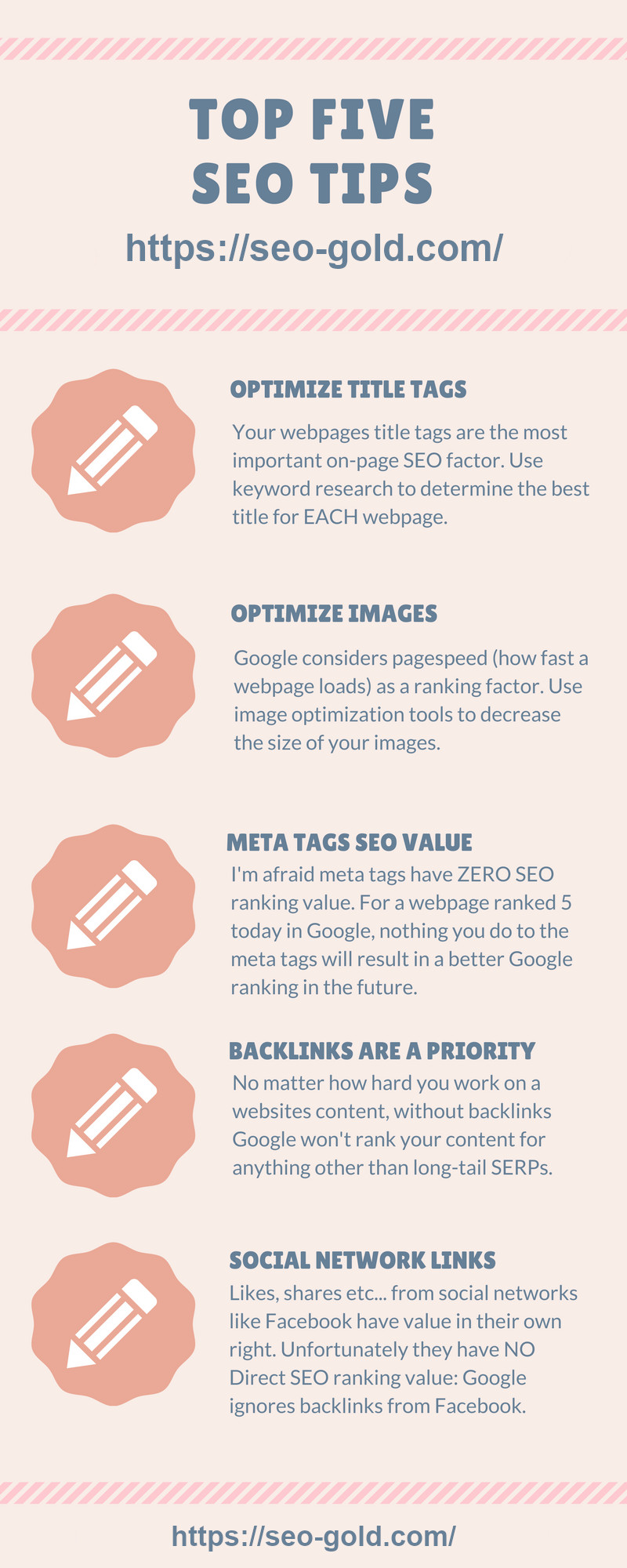 TOP FIVE
SEO TIPS

https://seo-gold.com/

OPTIMIZE TITLE TAGS

Your webpages title tags are the most important on-page SEO factor. Use keyword research to determine the best title for EACH webpage.

OPTIMIZE IMAGES

Google considers pagespeed (how fast a webpage loads) as a ranking factor. Use image optimization tools to decrease the size of your images.

META TAGS SEO VALUE

I'm afraid meta tags have ZERO SEO ranking value. For a webpage ranked 5 today in Google, nothing you do to the meta tags will result in a better Google ranking in the future.

BACKLINKS ARE A PRIORITY

No matter how hard you work on a websites content, without backlinks Google won't rank your content for anything other than long-tail SERPs.

SOCIAL NETWORK LINKS

Likes, shares etc... from social networks like Facebook have value in their own right. Unfortunately they have NO Direct SEO ranking value: Google ignores backlinks from Facebook.

https://seo-gold.com/